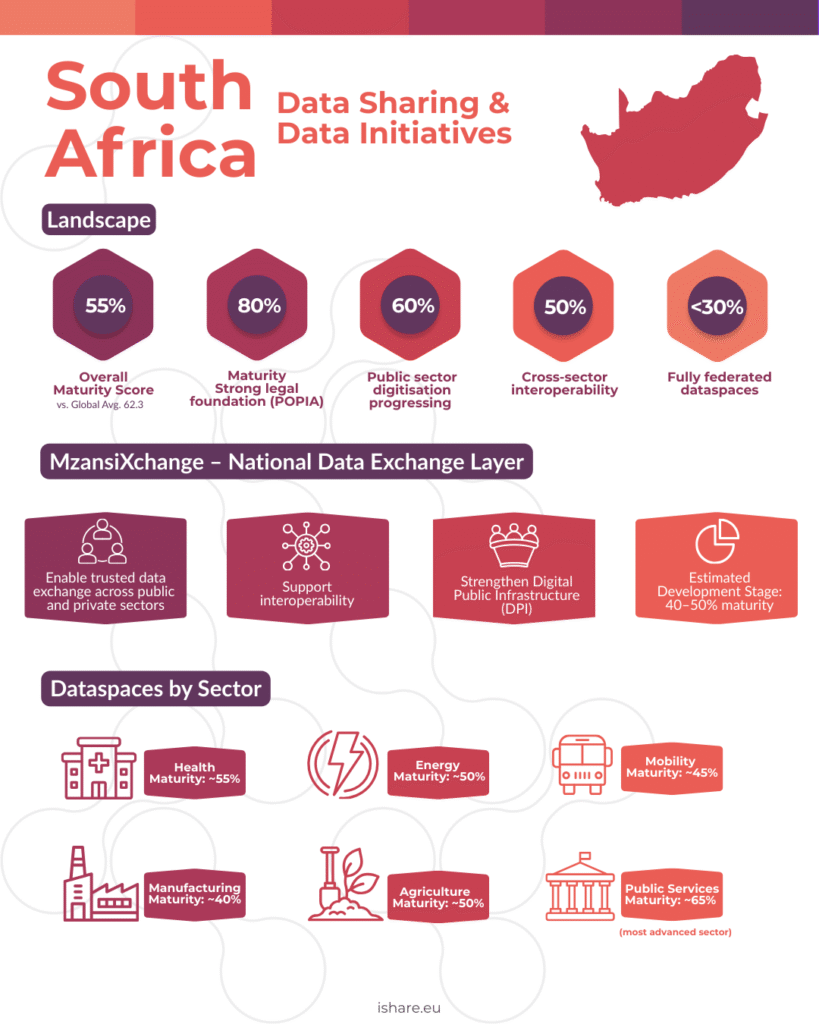 South Africa

Data Sharing & Data Initiatives

Landscape

55%
Overall Maturity Score
vs. Global Avg. 62.3

80%
Maturity Strong legal foundation (POPIA)

60%
Public sector digitisation progressing

50%
Cross-sector interoperability

<30%
Fully federated dataspaces

MzansiXchange – National Data Exchange Layer

Enable trusted data exchange across public and private sectors

Support interoperability

Strengthen Digital Public Infrastructure (DPI)

Estimated Development Stage: 40–50% maturity

Dataspaces by Sector

Health
Maturity: ~55%

Energy
Maturity: ~50%

Mobility
Maturity: ~45%

Manufacturing
Maturity: ~40%

Agriculture
Maturity: ~50%

Public Services
Maturity: ~65%
(most advanced sector)

ishare.eu